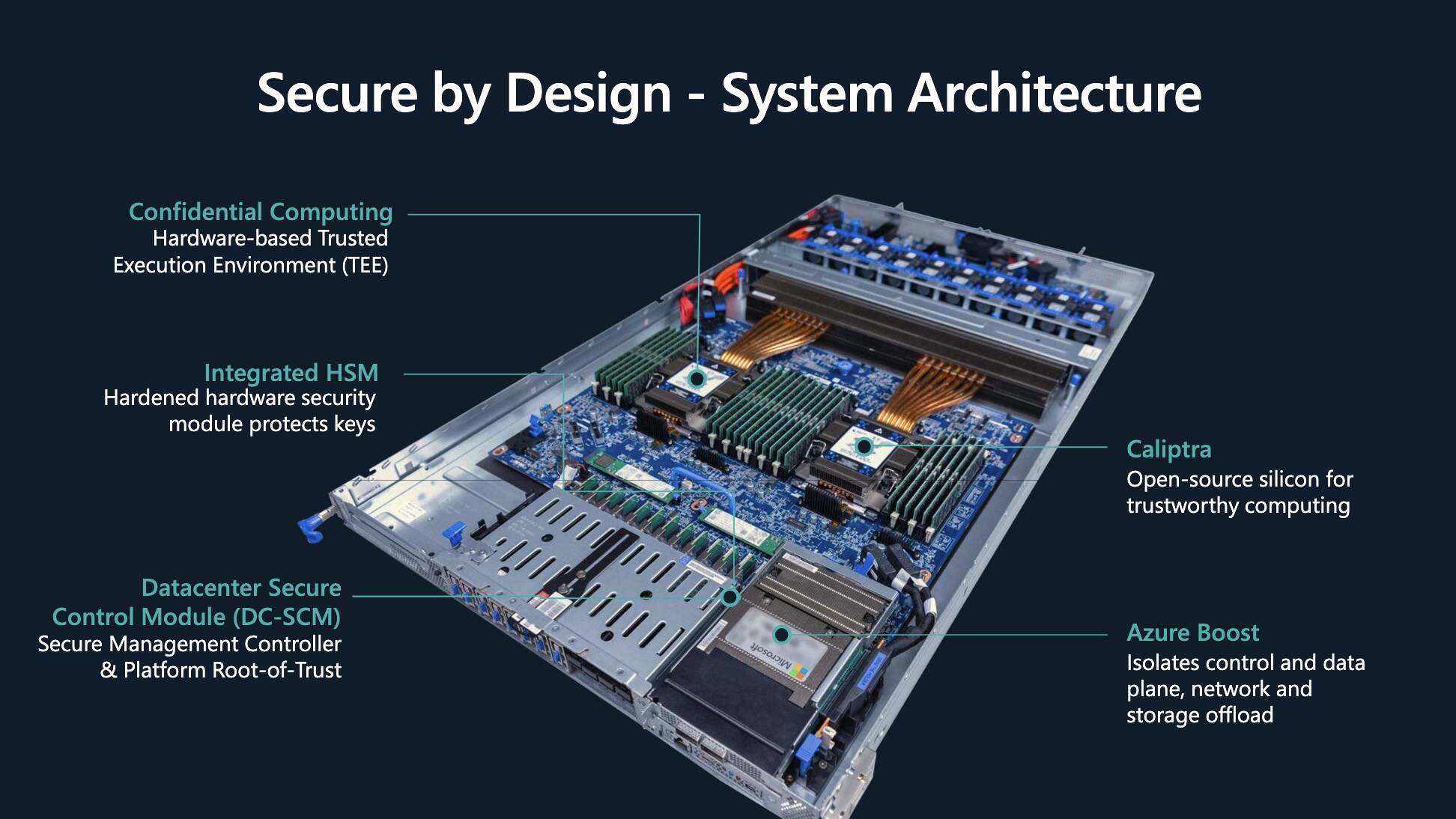 Secure by Design - System Architecture

Confidential Computing
Hardware-based Trusted Execution Environment (TEE)

Integrated HSM
Hardened hardware security module protects keys

Datacenter Secure Control Module (DC-SCM)
Secure Management Controller & Platform Root-of-Trust

Caliptra
Open-source silicon for trustworthy computing

Azure Boost
Isolates control and data plane, network and storage offload

Microsoft