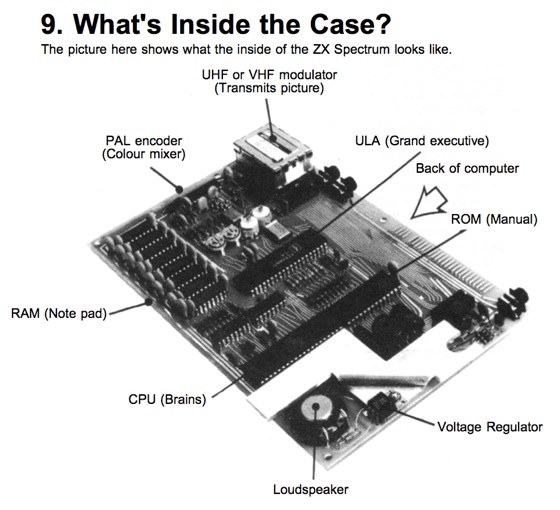 9. What's Inside the Case?

The picture here shows what the inside of the ZX Spectrum looks like.

UHF or VHF modulator
(Transmits picture)

PAL encoder
(Colour mixer)

ULA (Grand executive)

Back of computer

ROM (Manual)

RAM (Note pad)

CPU (Brains)

Voltage Regulator

Loudspeaker